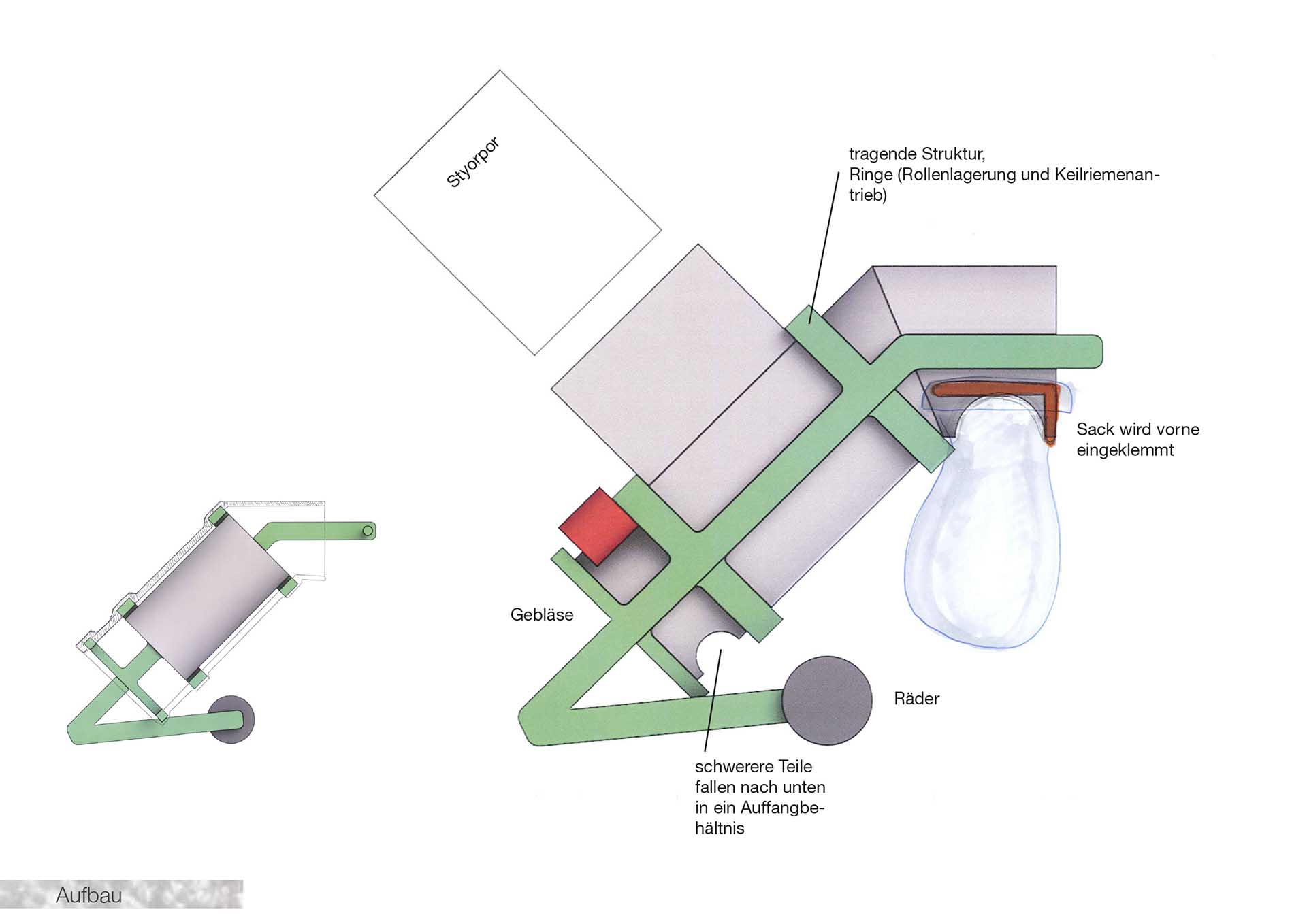 Styorpor

tragende Struktur,
Ringe (Rollenlagerung und Keilriemenantrieb)

Sack wird vorne eingeklemmt

Gebläse

Räder

schwerere Teile fallen nach unten in ein Auffangbehältnis

Aufbau